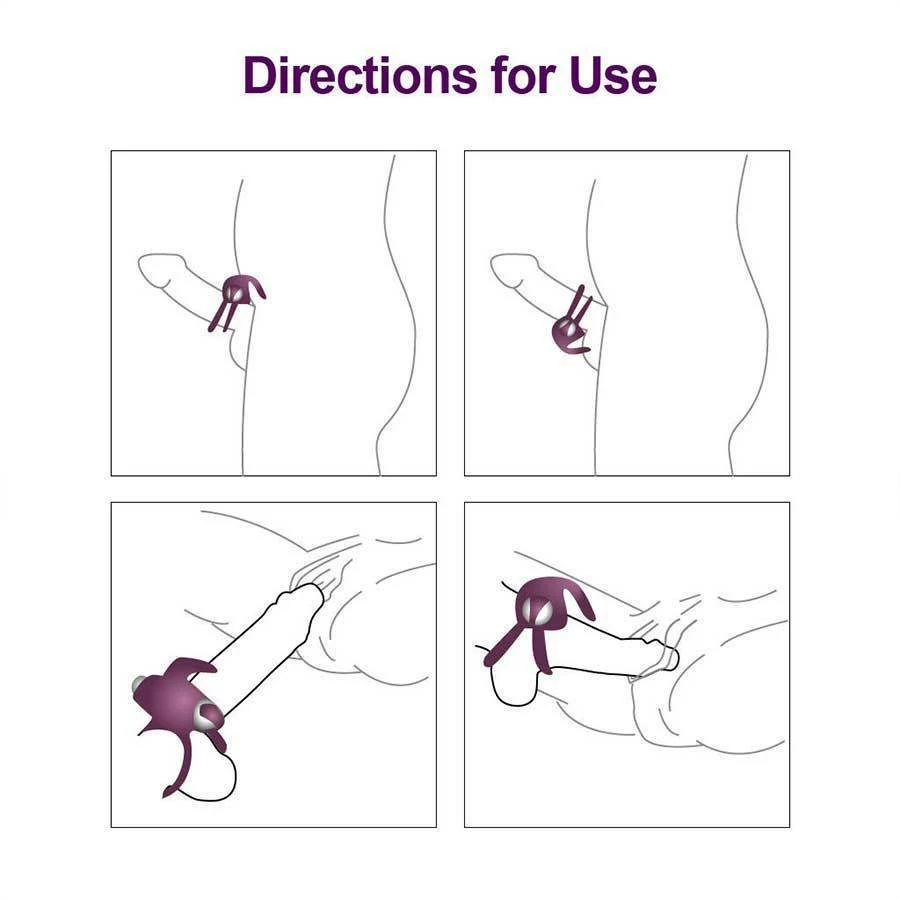 Directions for Use